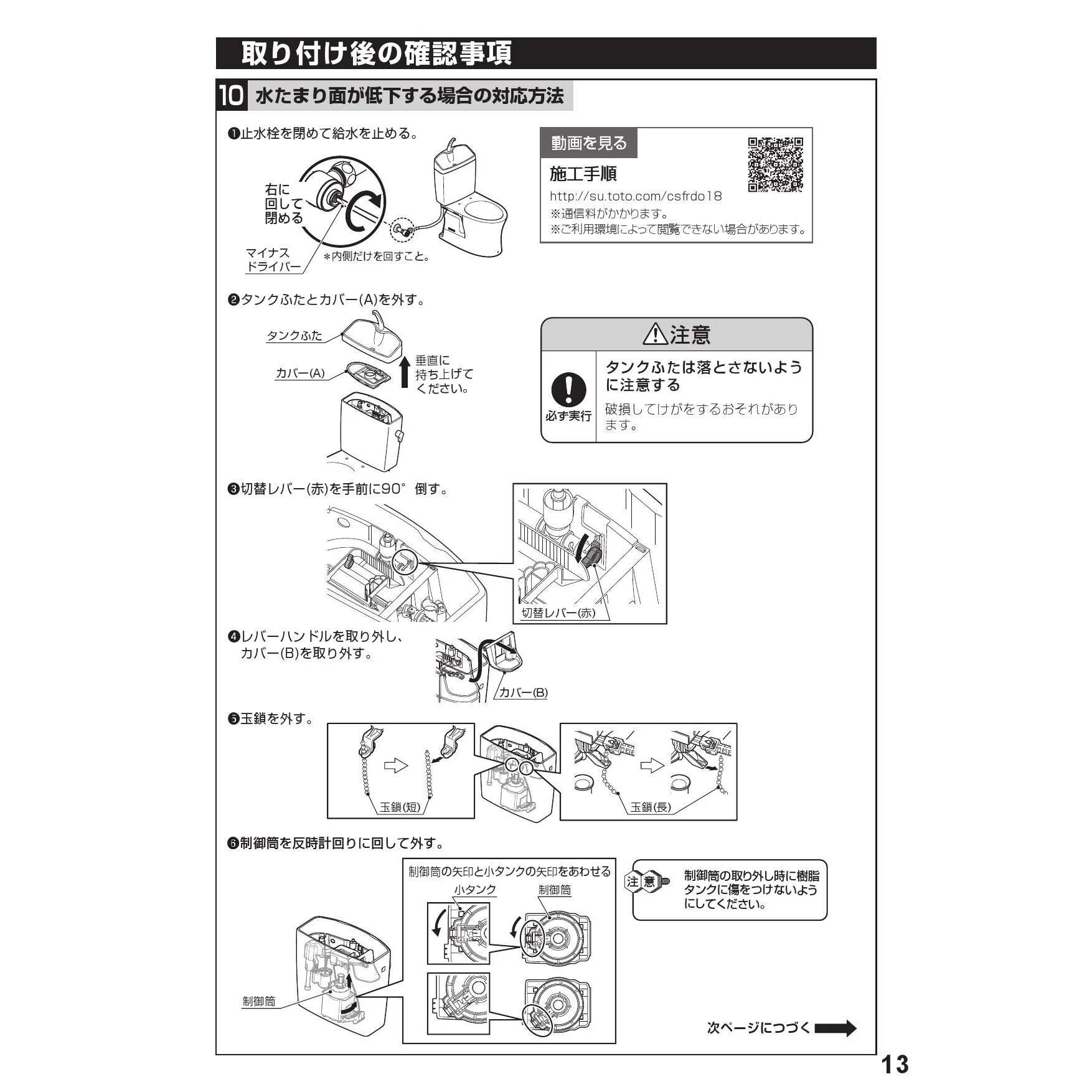 取り付け後の確認事項

10 水たまり面が低下する場合の対応方法

❶止水栓を閉めて給水を止める。

右に回して閉める

マイナスドライバー

＊内側だけを回すこと。

動画を見る

施工手順

http://su.toto.com/csfrdo18

※通信料がかかります。

※ご利用環境によって閲覧できない場合があります。

❷タンクふたとカバー(A)を外す。

タンクふた

カバー(A)

垂直に持ち上げてください。

⚠注意

必ず実行

タンクふたは落とさないように注意する

破損してけがをするおそれがあります。

❸切替レバー(赤)を手前に90°倒す。

切替レバー(赤)

❹レバーハンドルを取り外し、カバー(B)を取り外す。

カバー(B)

❺玉鎖を外す。

玉鎖(短)

玉鎖(長)

❻制御筒を反時計回りに回して外す。

制御筒の矢印と小タンクの矢印をあわせる

小タンク

制御筒

制御筒

注意

制御筒の取り外し時に樹脂タンクに傷をつけないようにしてください。

次ページにつづく

13